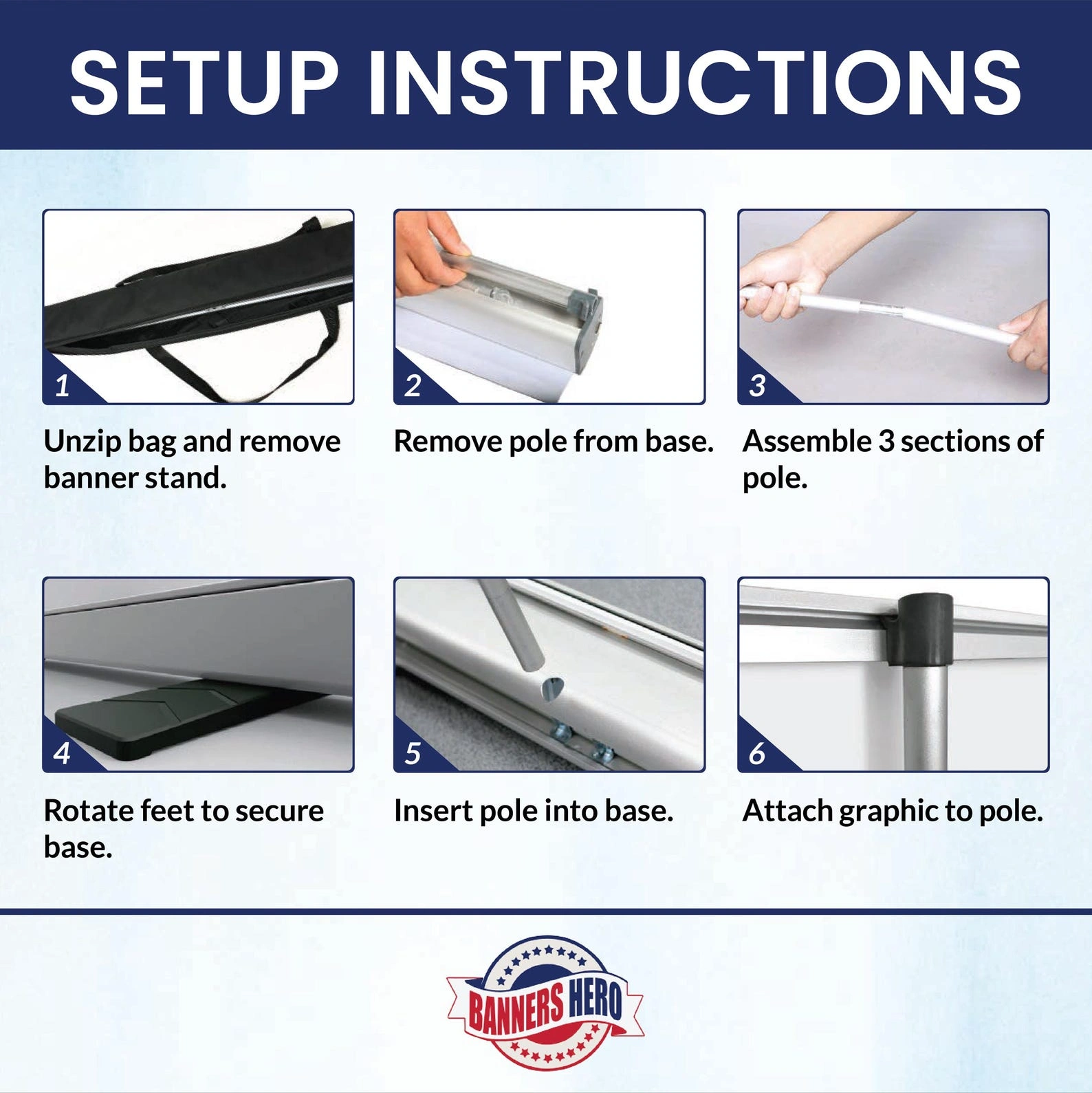 SETUP INSTRUCTIONS

1

Unzip bag and remove banner stand.

2

Remove pole from base.

3

Assemble 3 sections of pole.

4

Rotate feet to secure base.

5

Insert pole into base.

6

Attach graphic to pole.

BANNERS HERO